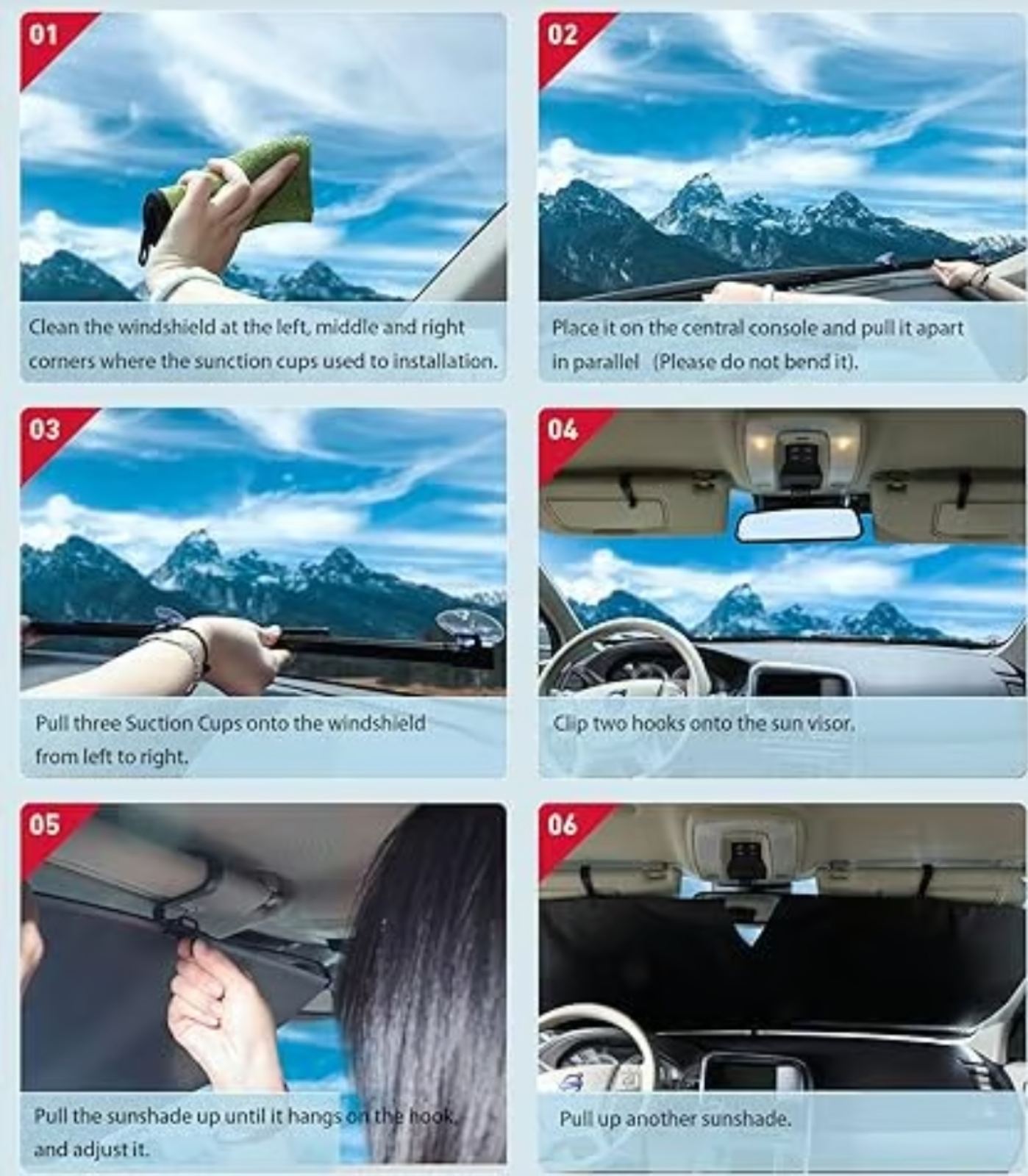 01

Clean the windshield at the left, middle and right corners where the sunction cups used to installation.

02

Place it on the central console and pull it apart in parallel (Please do not bend it).

03

Pull three Suction Cups onto the windshield from left to right.

04

Clip two hooks onto the sun visor.

05

Pull the sunshade up until it hangs on the hook, and adjust it.

06

Pull up another sunshade.